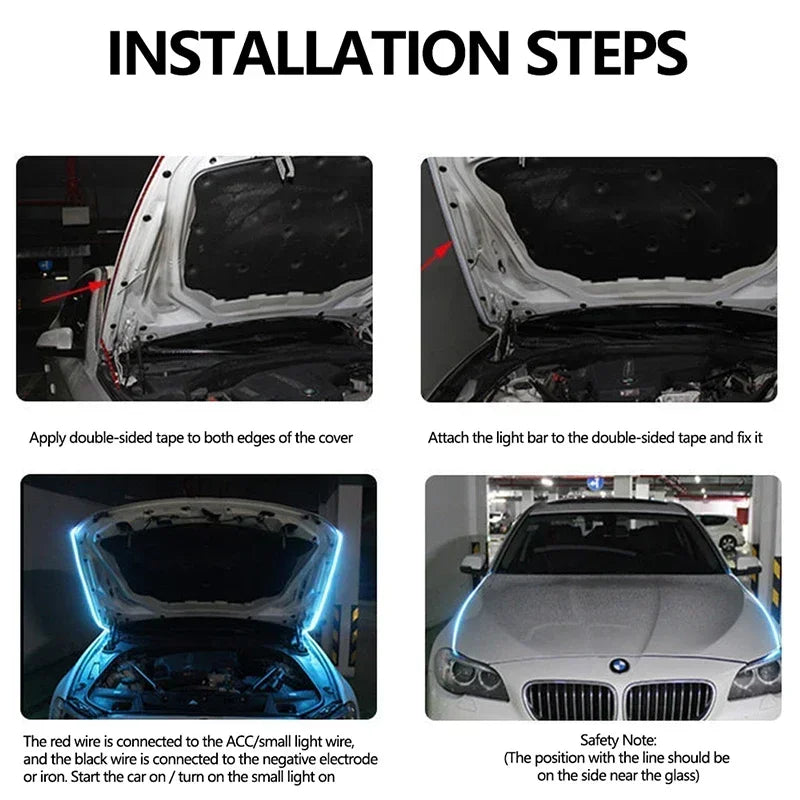 INSTALLATION STEPS

Apply double-sided tape to both edges of the cover

Attach the light bar to the double-sided tape and fix it

The red wire is connected to the ACC/small light wire, and the black wire is connected to the negative electrode or iron. Start the car on / turn on the small light on

Safety Note:
(The position with the line should be on the side near the glass)